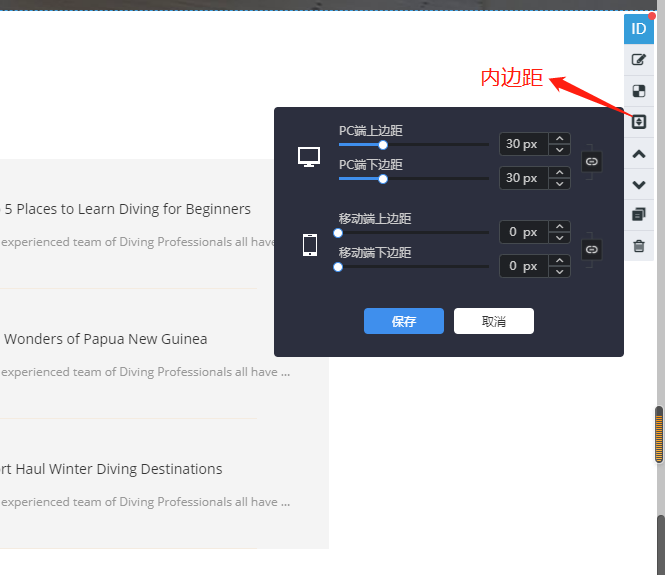 ID

内边距

PC端上边距
30 px
PC端下边距
30 px

移动端上边距
0 px
移动端下边距
0 px

保存
取消

5 Places to Learn Diving for Beginners
experienced team of Diving Professionals all have

Wonders of Papua New Guinea
experienced team of Diving Professionals all have ...

rt Haul Winter Diving Destinations
experienced team of Diving Professionals all have ...